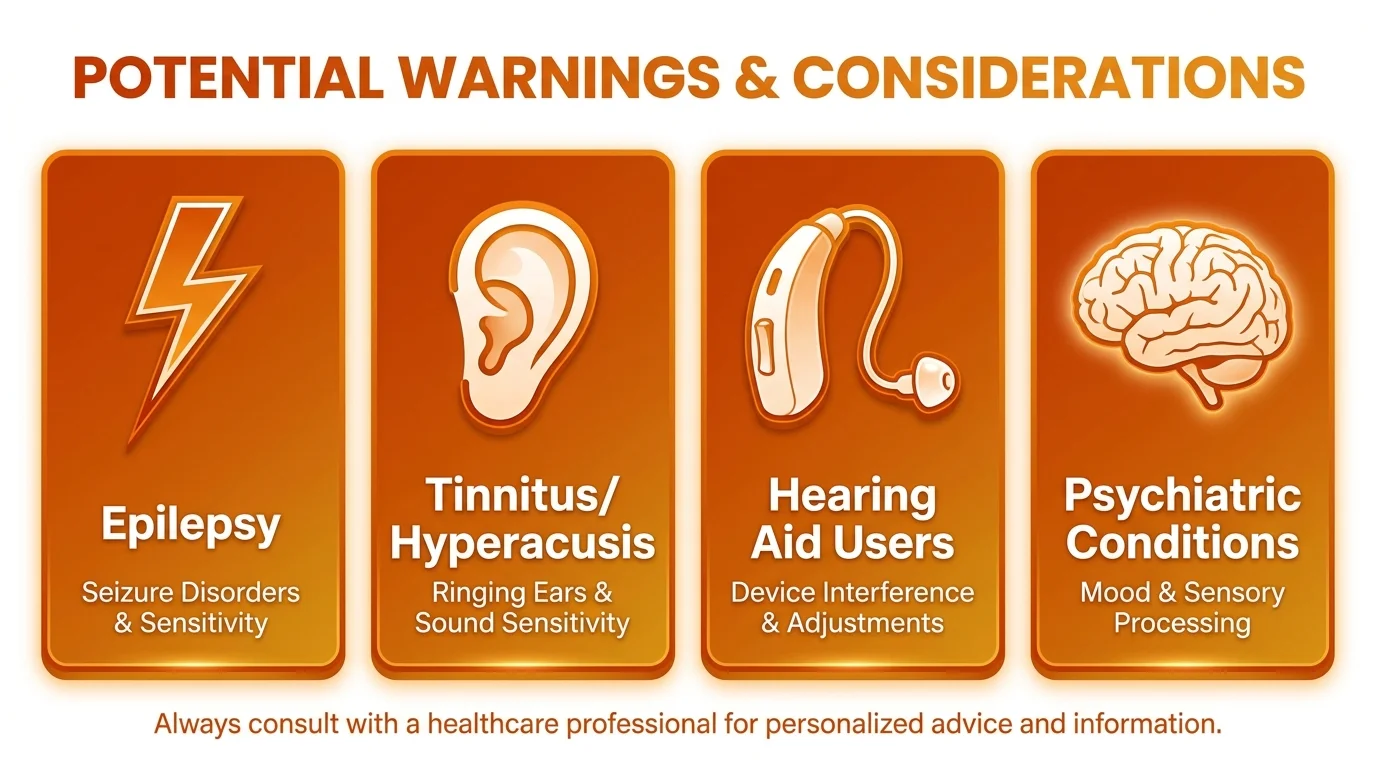 POTENTIAL WARNINGS & CONSIDERATIONS

Epilepsy
Seizure Disorders & Sensitivity

Tinnitus/ Hyperacusis
Ringing Ears & Sound Sensitivity

Hearing Aid Users
Device Interference & Adjustments

Psychiatric Conditions
Mood & Sensory Processing

Always consult with a healthcare professional for personalized advice and information.